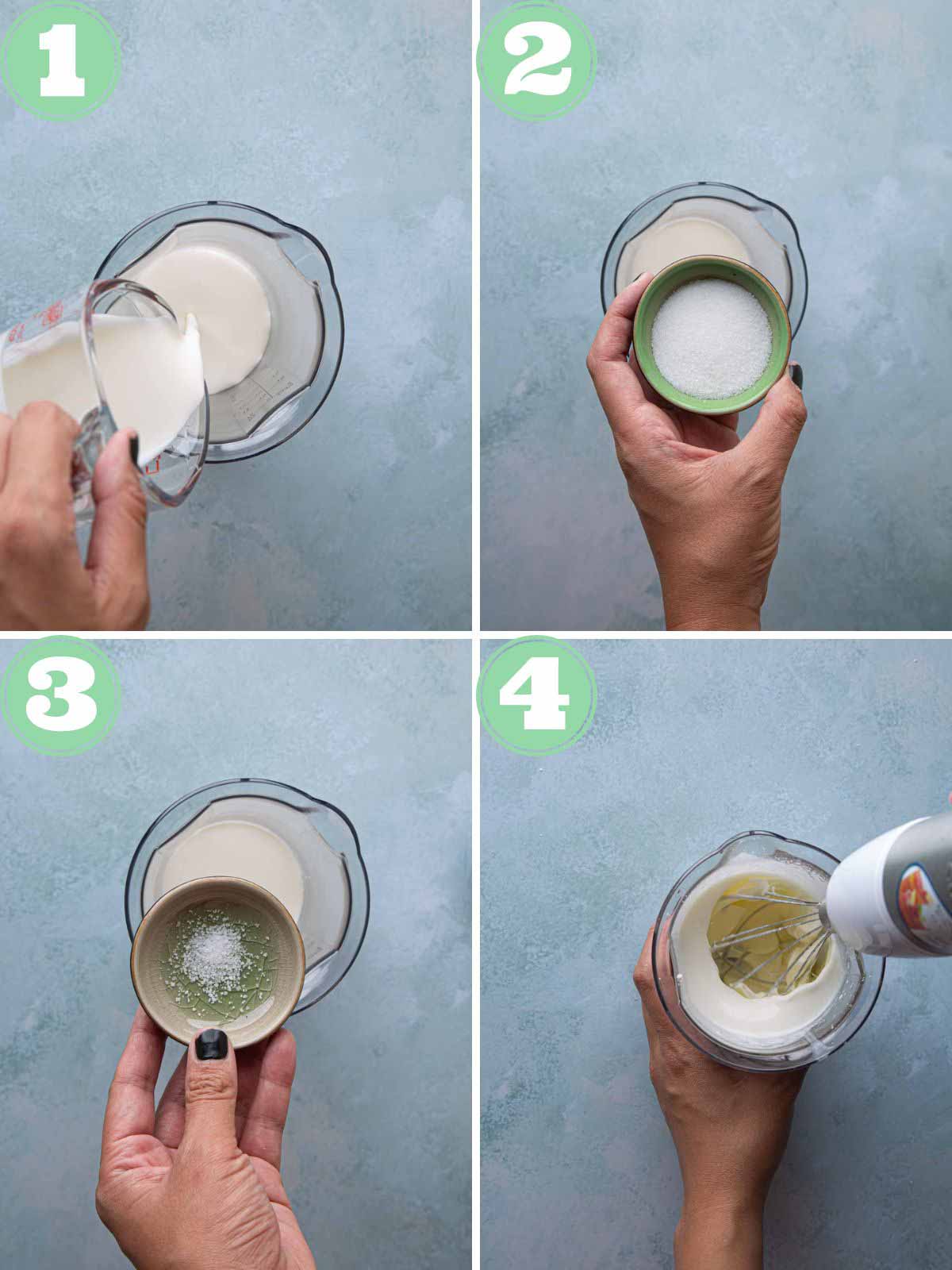 1

2

3

4